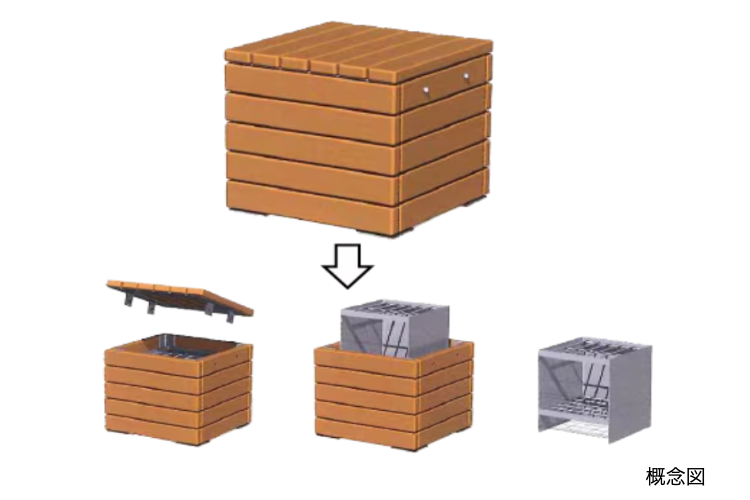 概念図